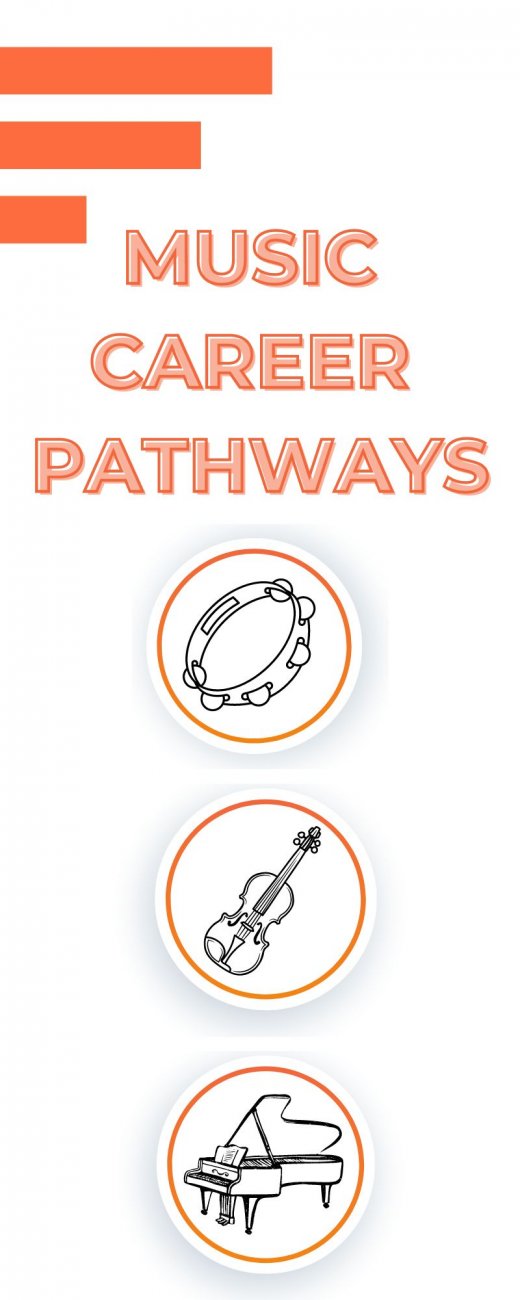 MUSIC CAREER PATHWAYS