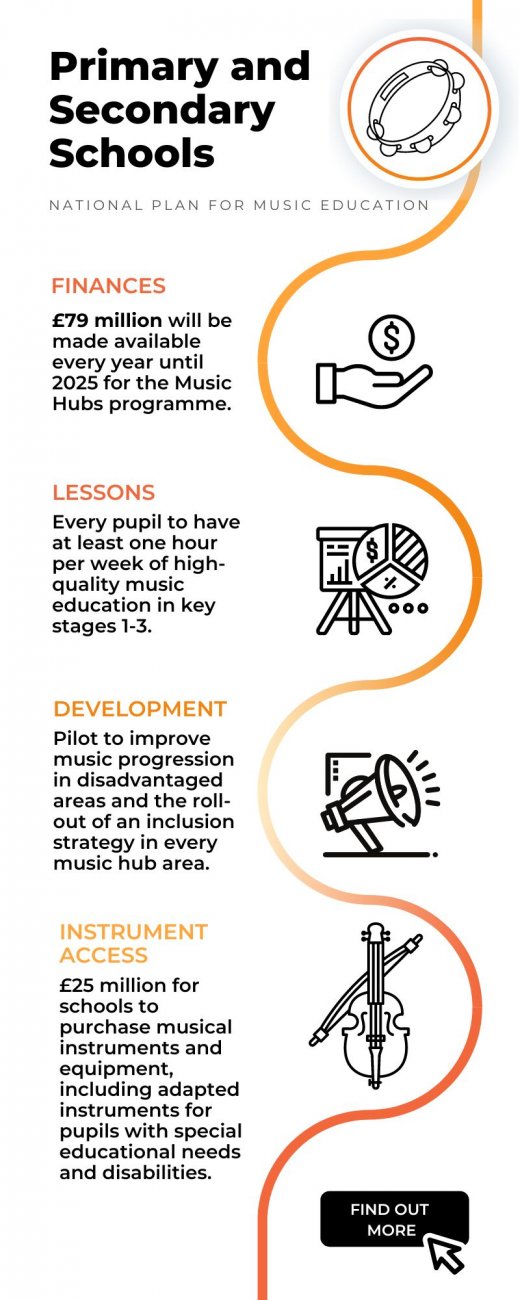 Primary and Secondary Schools

NATIONAL PLAN FOR MUSIC EDUCATION

FINANCES

£79 million will be made available every year until 2025 for the Music Hubs programme.

$

LESSONS

Every pupil to have at least one hour per week of high-quality music education in key stages 1-3.

$

%

DEVELOPMENT

Pilot to improve music progression in disadvantaged areas and the roll-out of an inclusion strategy in every music hub area.

INSTRUMENT ACCESS

£25 million for schools to purchase musical instruments and equipment, including adapted instruments for pupils with special educational needs and disabilities.

FIND OUT MORE