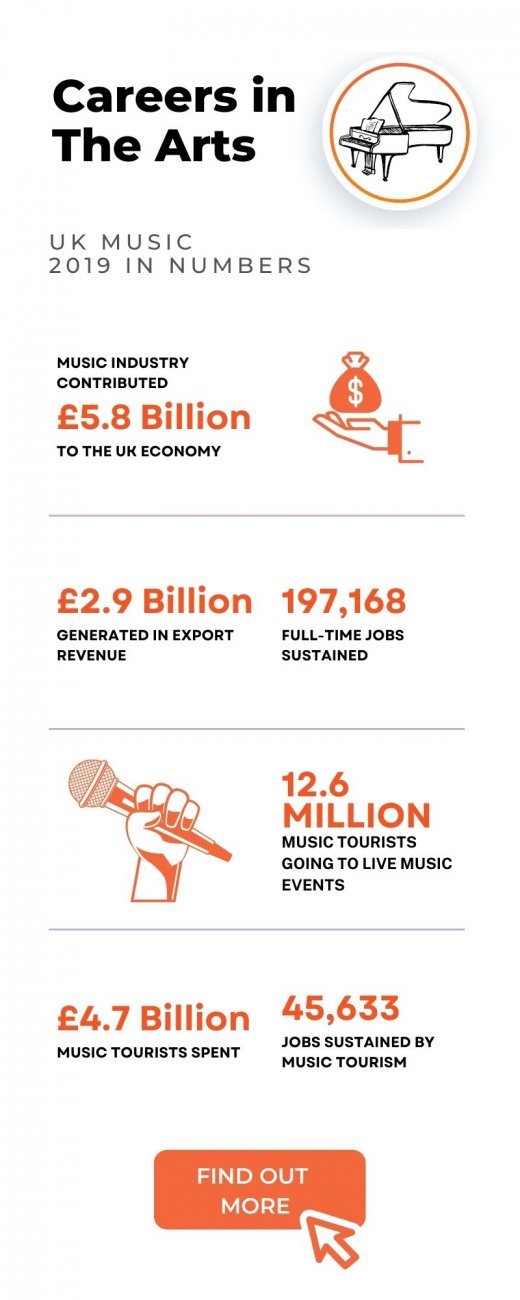 Careers in The Arts

UK MUSIC
2019 IN NUMBERS

MUSIC INDUSTRY CONTRIBUTED
£5.8 Billion
TO THE UK ECONOMY

$

£2.9 Billion
GENERATED IN EXPORT REVENUE

197,168
FULL-TIME JOBS SUSTAINED

12.6 MILLION
MUSIC TOURISTS GOING TO LIVE MUSIC EVENTS

£4.7 Billion
MUSIC TOURISTS SPENT

45,633
JOBS SUSTAINED BY MUSIC TOURISM

FIND OUT MORE